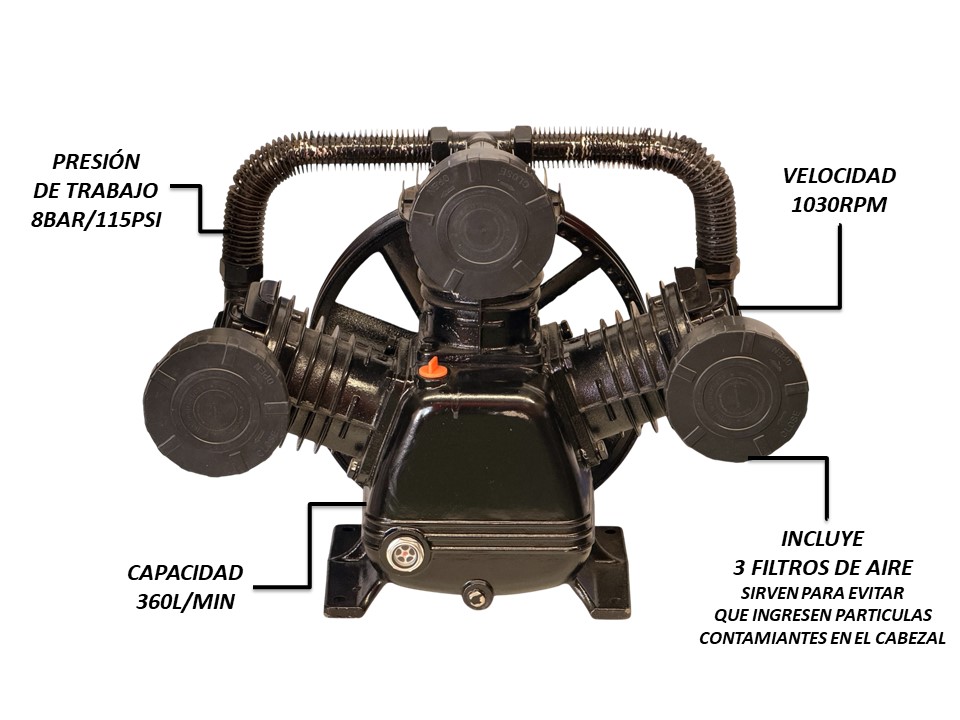 PRESIÓN DE TRABAJO 8BAR/115PSI

VELOCIDAD 1030RPM

CAPACIDAD 360L/MIN

INCLUYE 3 FILTROS DE AIRE
SIRVEN PARA EVITAR QUE INGRESEN PARTICULAS CONTAMIANTES EN EL CABEZAL